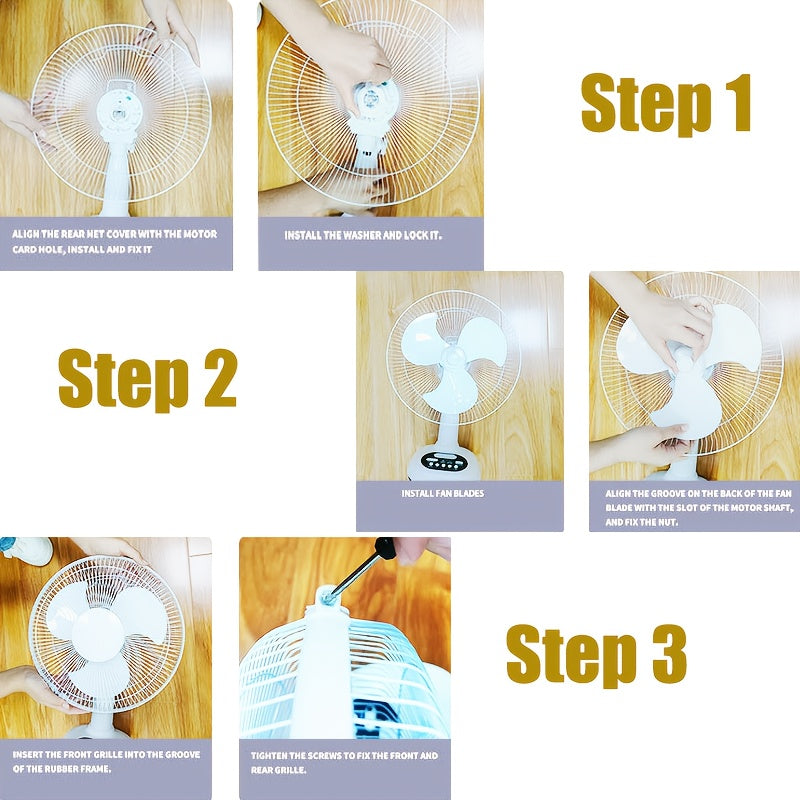 ALIGN THE REAR NET COVER WITH THE MOTOR CARD HOLE, INSTALL AND FIX IT

INSTALL THE WASHER AND LOCK IT.

Step 1

Step 2

INSTALL FAN BLADES

ALIGN THE GROOVE ON THE BACK OF THE FAN BLADE WITH THE SLOT OF THE MOTOR SHAFT, AND FIX THE NUT.

INSERT THE FRONT GRILLE INTO THE GROOVE OF THE RUBBER FRAME.

TIGHTEN THE SCREWS TO FIX THE FRONT AND REAR GRILLE.

Step 3